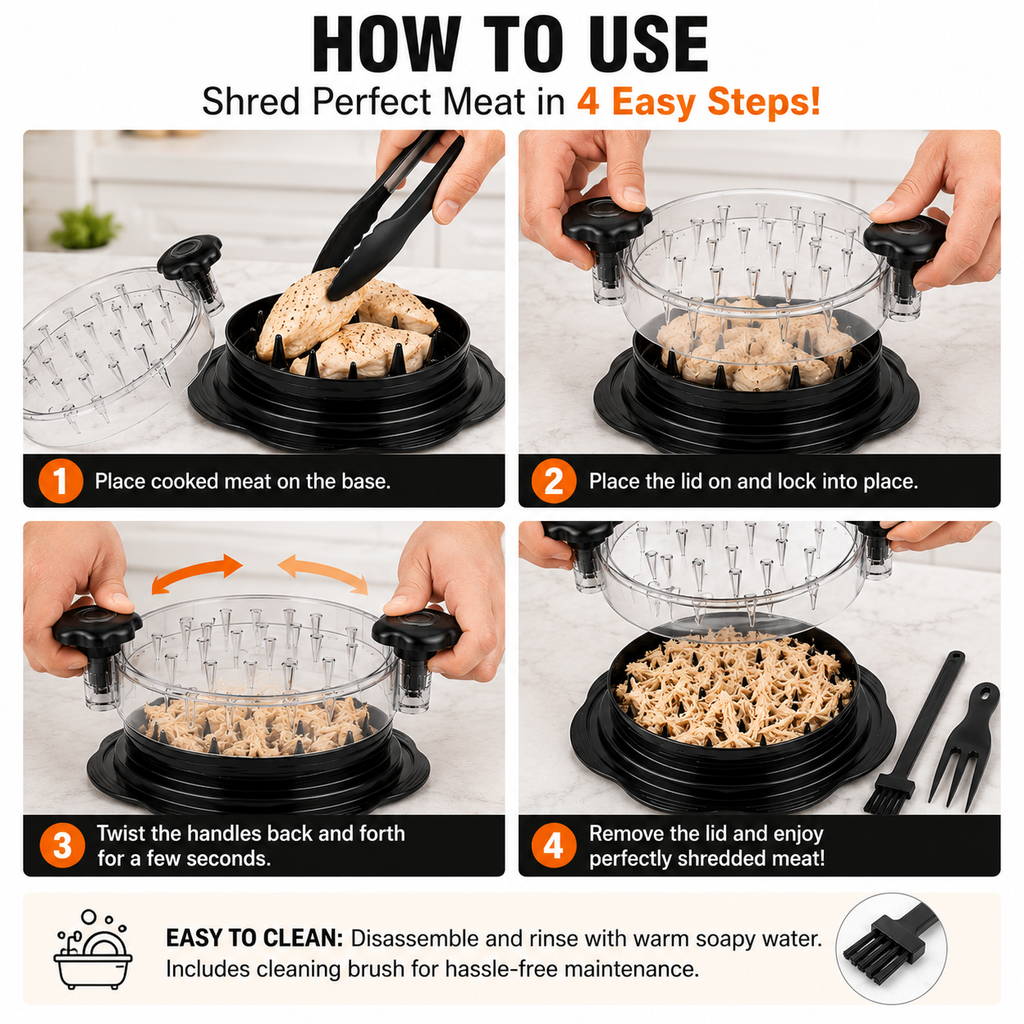 HOW TO USE
Shred Perfect Meat in 4 Easy Steps!

1 Place cooked meat on the base.

2 Place the lid on and lock into place.

3 Twist the handles back and forth for a few seconds.

4 Remove the lid and enjoy perfectly shredded meat!

EASY TO CLEAN: Disassemble and rinse with warm soapy water. Includes cleaning brush for hassle-free maintenance.